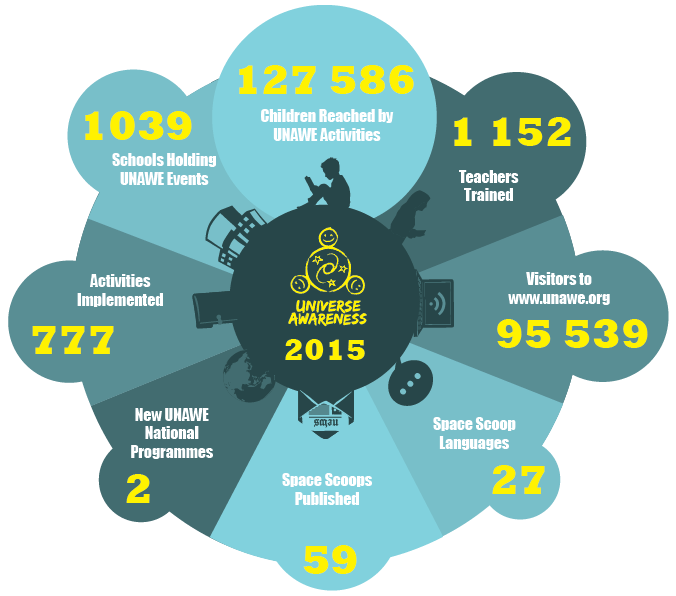 127 586
Children Reached by UNAWE Activities

1 152
Teachers Trained

Visitors to www.unawe.org
95 539

Space Scoop Languages
27

Space Scoops Published
59

New UNAWE National Programmes
2

Activities Implemented
777

1039
Schools Holding UNAWE Events

UNIVERSE AWARENESS
2015

news